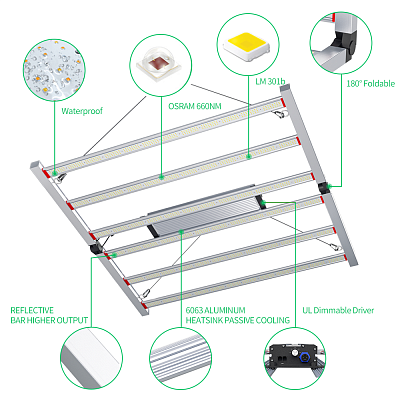 Waterproof

OSRAM 660NM

LM 301b

180° Foldable

REFLECTIVE BAR HIGHER OUTPUT

6063 ALUMINUM HEATSINK PASSIVE COOLING

UL Dimmable Driver